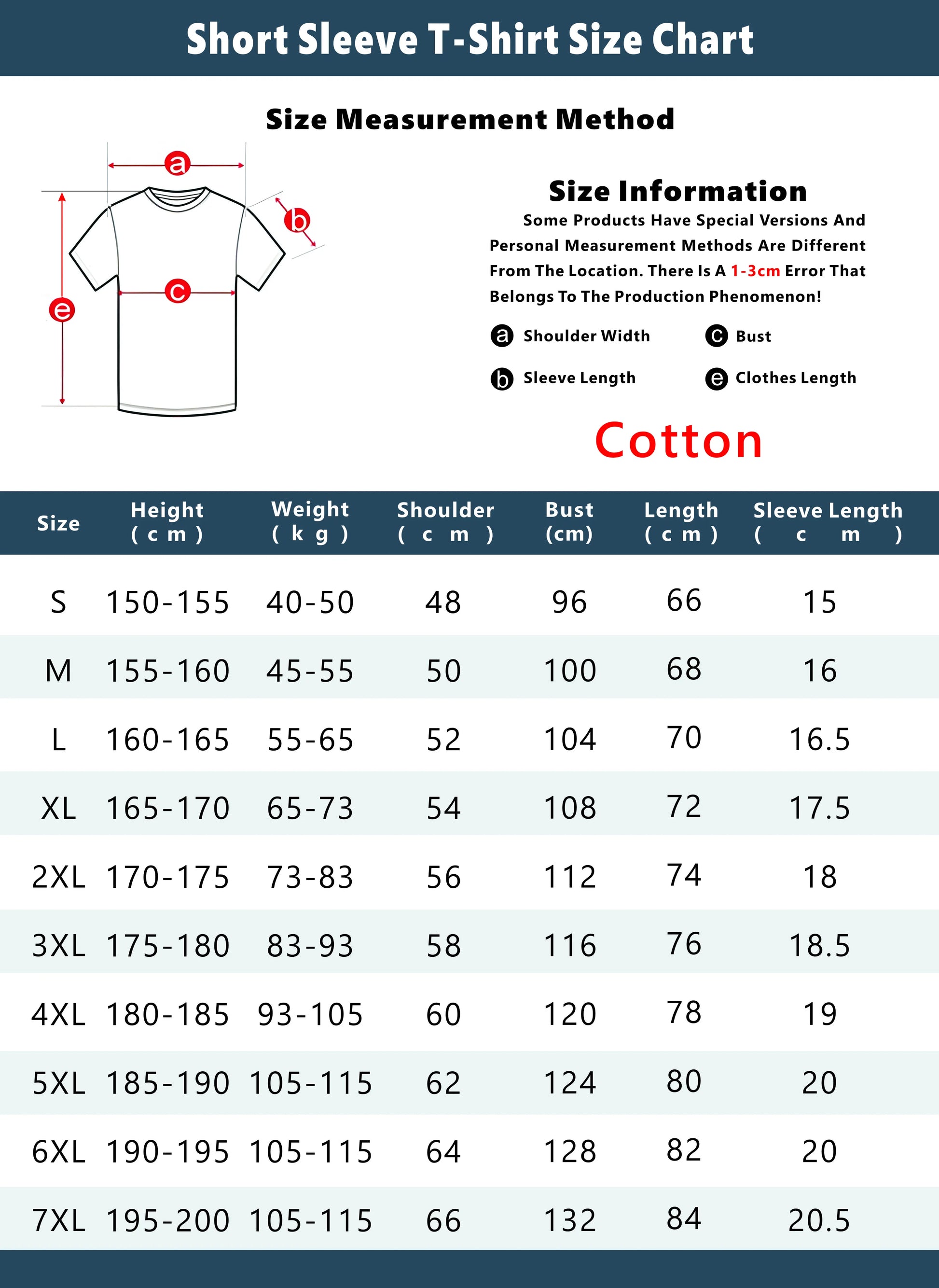 Short Sleeve T-Shirt Size Chart

Size Measurement Method

a

b

c

e

Size Information

Some Products Have Special Versions And Personal Measurement Methods Are Different From The Location. There Is A 1-3cm Error That Belongs To The Production Phenomenon!

a Shoulder Width
c Bust
b Sleeve Length
e Clothes Length

Cotton

| Size | Height (cm) | Weight (kg) | Shoulder (cm) | Bust (cm) | Length (cm) | Sleeve Length (cm) |
|---|---|---|---|---|---|---|
| S | 150-155 | 40-50 | 48 | 96 | 66 | 15 |
| M | 155-160 | 45-55 | 50 | 100 | 68 | 16 |
| L | 160-165 | 55-65 | 52 | 104 | 70 | 16.5 |
| XL | 165-170 | 65-73 | 54 | 108 | 72 | 17.5 |
| 2XL | 170-175 | 73-83 | 56 | 112 | 74 | 18 |
| 3XL | 175-180 | 83-93 | 58 | 116 | 76 | 18.5 |
| 4XL | 180-185 | 93-105 | 60 | 120 | 78 | 19 |
| 5XL | 185-190 | 105-115 | 62 | 124 | 80 | 20 |
| 6XL | 190-195 | 105-115 | 64 | 128 | 82 | 20 |
| 7XL | 195-200 | 105-115 | 66 | 132 | 84 | 20.5 |