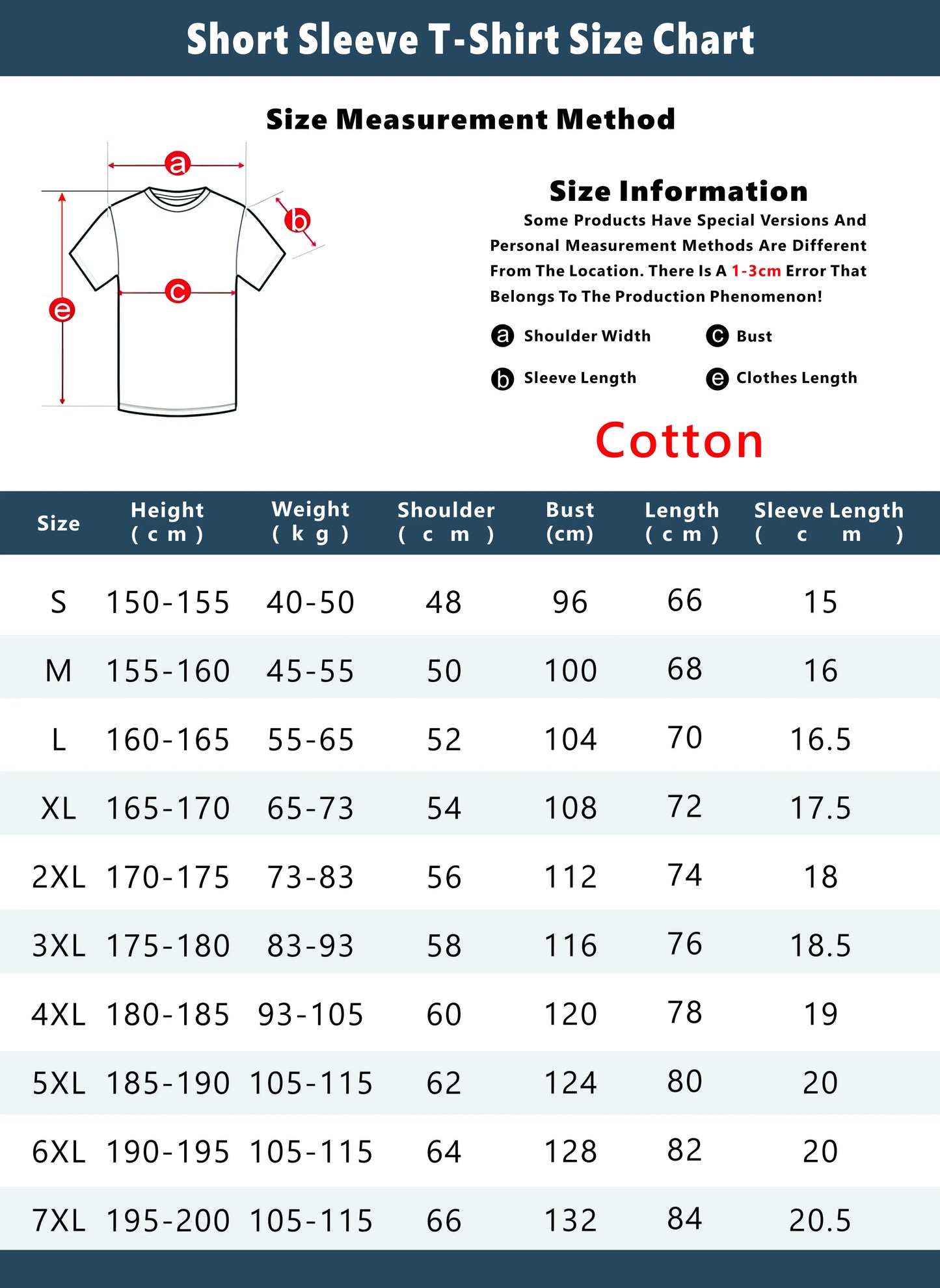 Short Sleeve T-Shirt Size Chart

Size Measurement Method

a
b
c
e

Size Information

Some Products Have Special Versions And Personal Measurement Methods Are Different From The Location. There Is A 1-3cm Error That Belongs To The Production Phenomenon!

a Shoulder Width
c Bust
b Sleeve Length
e Clothes Length

Cotton

| Size | Height (cm) | Weight (kg) | Shoulder (cm) | Bust (cm) | Length (cm) | Sleeve Length (cm) |
|---|---|---|---|---|---|---|
| S | 150-155 | 40-50 | 48 | 96 | 66 | 15 |
| M | 155-160 | 45-55 | 50 | 100 | 68 | 16 |
| L | 160-165 | 55-65 | 52 | 104 | 70 | 16.5 |
| XL | 165-170 | 65-73 | 54 | 108 | 72 | 17.5 |
| 2XL | 170-175 | 73-83 | 56 | 112 | 74 | 18 |
| 3XL | 175-180 | 83-93 | 58 | 116 | 76 | 18.5 |
| 4XL | 180-185 | 93-105 | 60 | 120 | 78 | 19 |
| 5XL | 185-190 | 105-115 | 62 | 124 | 80 | 20 |
| 6XL | 190-195 | 105-115 | 64 | 128 | 82 | 20 |
| 7XL | 195-200 | 105-115 | 66 | 132 | 84 | 20.5 |